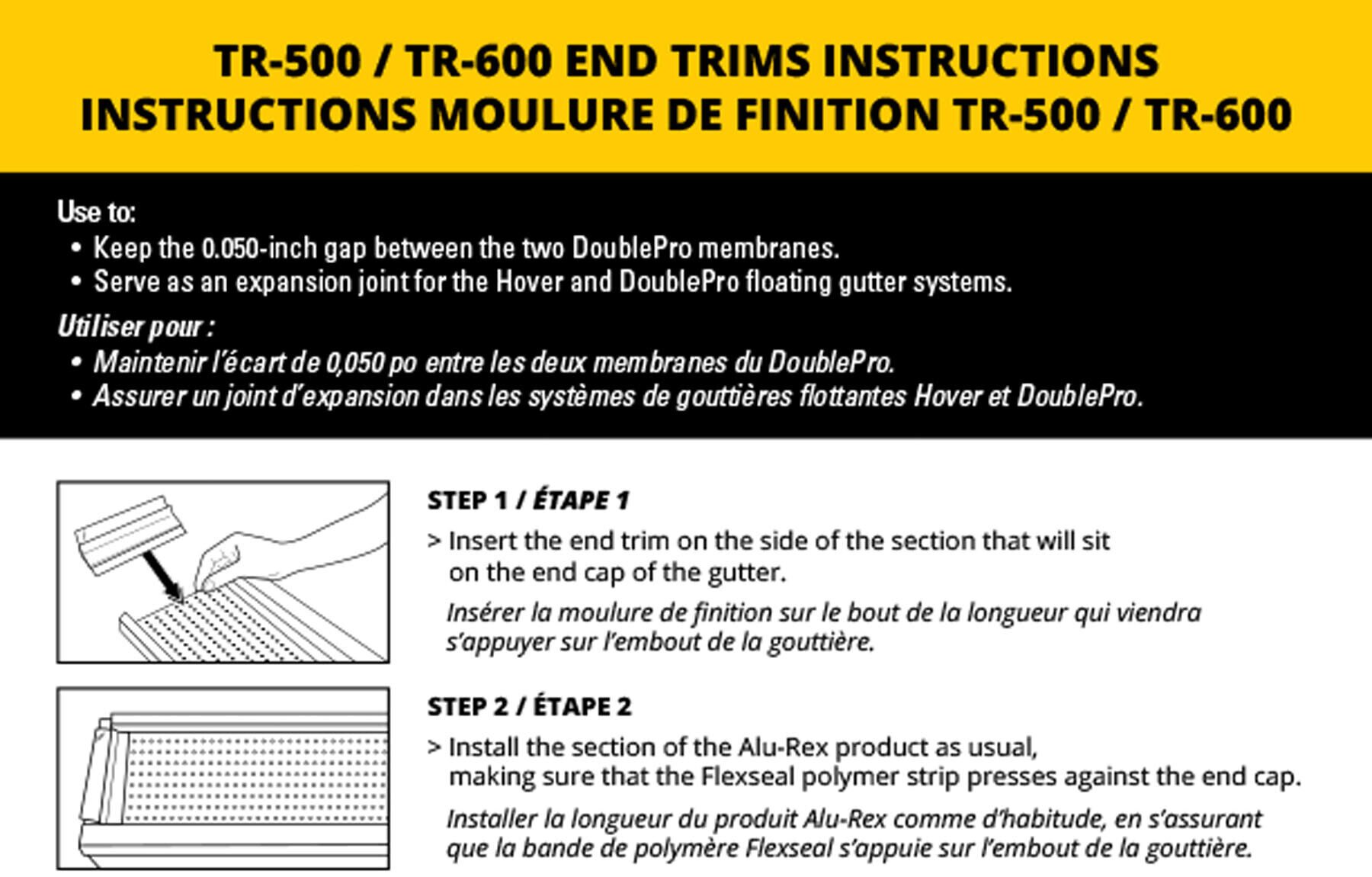 TR-500 / TR-600 END TRIMS INSTRUCTIONS
INSTRUCTIONS MOULURE DE FINITION TR-500 / TR-600

Use to:
• Keep the 0.050-inch gap between the two DoublePro membranes.
• Serve as an expansion joint for the Hover and DoublePro floating gutter systems.

Utiliser pour :
• Maintenir l'écart de 0,050 po entre les deux membranes du DoublePro.
• Assurer un joint d'expansion dans les systèmes de gouttières flottantes Hover et DoublePro.

STEP 1 / ÉTAPE 1
> Insert the end trim on the side of the section that will sit on the end cap of the gutter.
Insérer la moulure de finition sur le bout de la longueur qui viendra s'appuyer sur l'embout de la gouttière.

STEP 2 / ÉTAPE 2
> Install the section of the Alu-Rex product as usual, making sure that the Flexseal polymer strip presses against the end cap.
Installer la longueur du produit Alu-Rex comme d'habitude, en s'assurant que la bande de polymère Flexseal s'appuie sur l'embout de la gouttière.